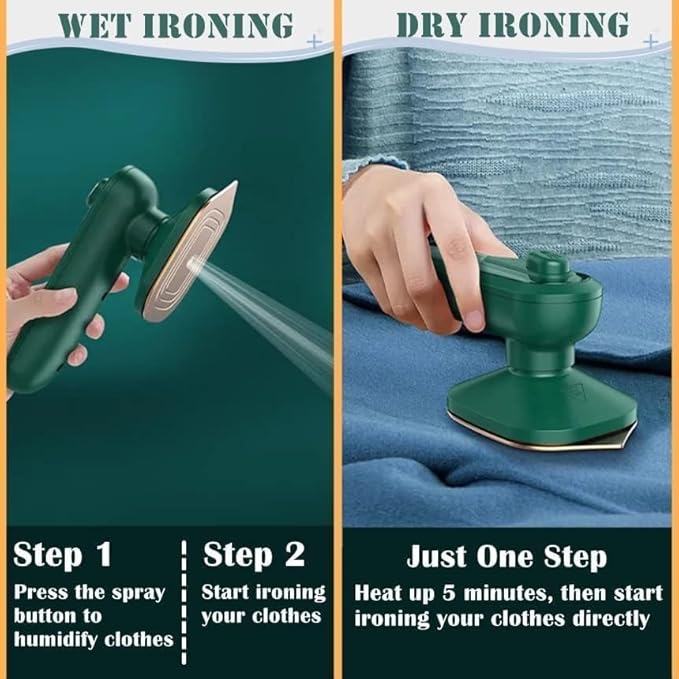 WET IRONING

Step 1
Press the spray button to humidify clothes

Step 2
Start ironing your clothes

DRY IRONING

Just One Step
Heat up 5 minutes, then start ironing your clothes directly